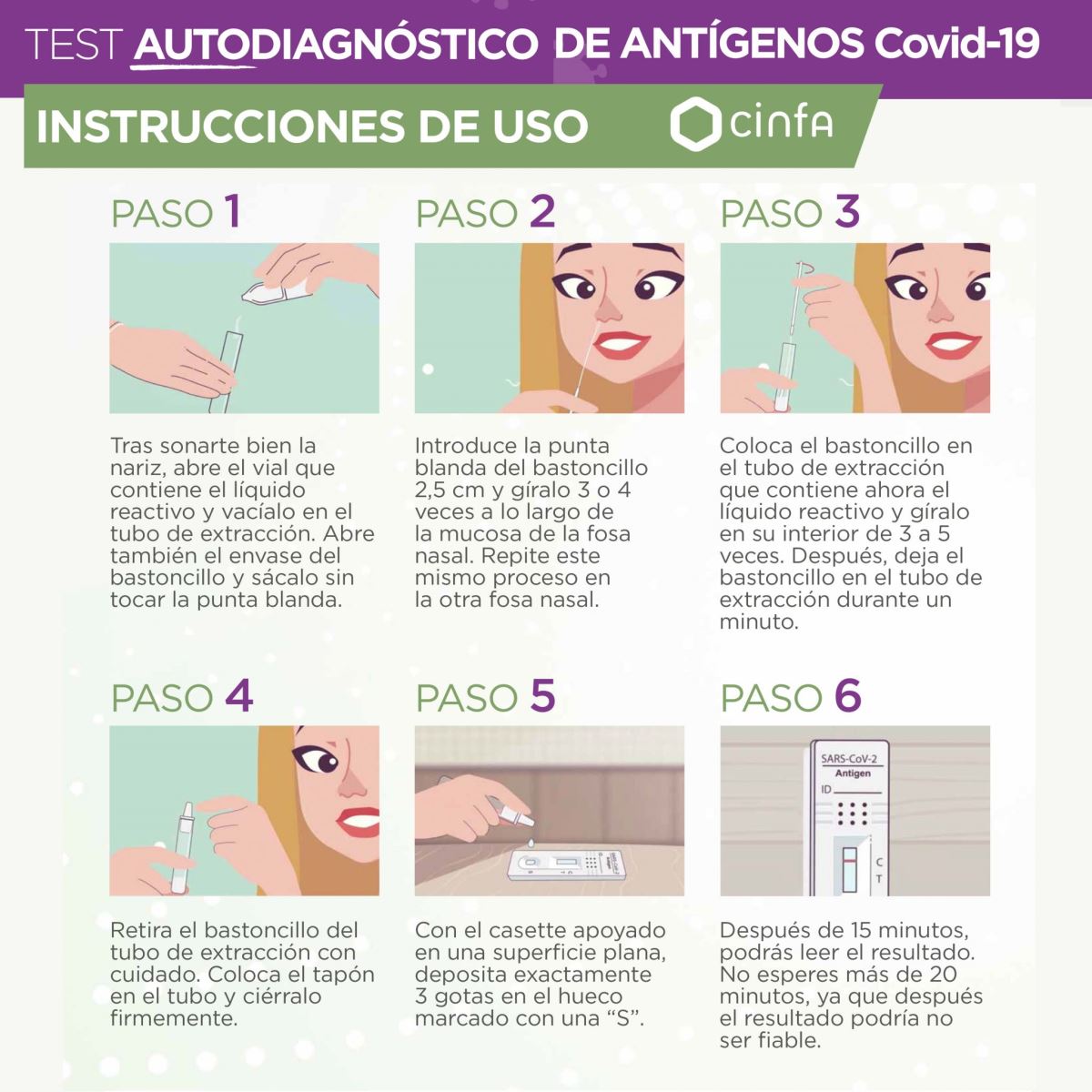 TEST AUTODIAGNÓSTICO DE ANTÍGENOS Covid-19

INSTRUCCIONES DE USO

cinfa

PASO 1

Tras sonarte bien la nariz, abre el vial que contiene el líquido reactivo y vacíalo en el tubo de extracción. Abre también el envase del bastoncillo y sácalo sin tocar la punta blanda.

PASO 2

Introduce la punta blanda del bastoncillo 2,5 cm y gíralo 3 o 4 veces a lo largo de la mucosa de la fosa nasal. Repite este mismo proceso en la otra fosa nasal.

PASO 3

Coloca el bastoncillo en el tubo de extracción que contiene ahora el líquido reactivo y gíralo en su interior de 3 a 5 veces. Después, deja el bastoncillo en el tubo de extracción durante un minuto.

PASO 4

Retira el bastoncillo del tubo de extracción con cuidado. Coloca el tapón en el tubo y ciérralo firmemente.

PASO 5

Con el casette apoyado en una superficie plana, deposita exactamente 3 gotas en el hueco marcado con una “S”.

PASO 6

SARS-CoV-2
Antigen
ID
C
T

Después de 15 minutos, podrás leer el resultado. No esperes más de 20 minutos, ya que después el resultado podría no ser fiable.